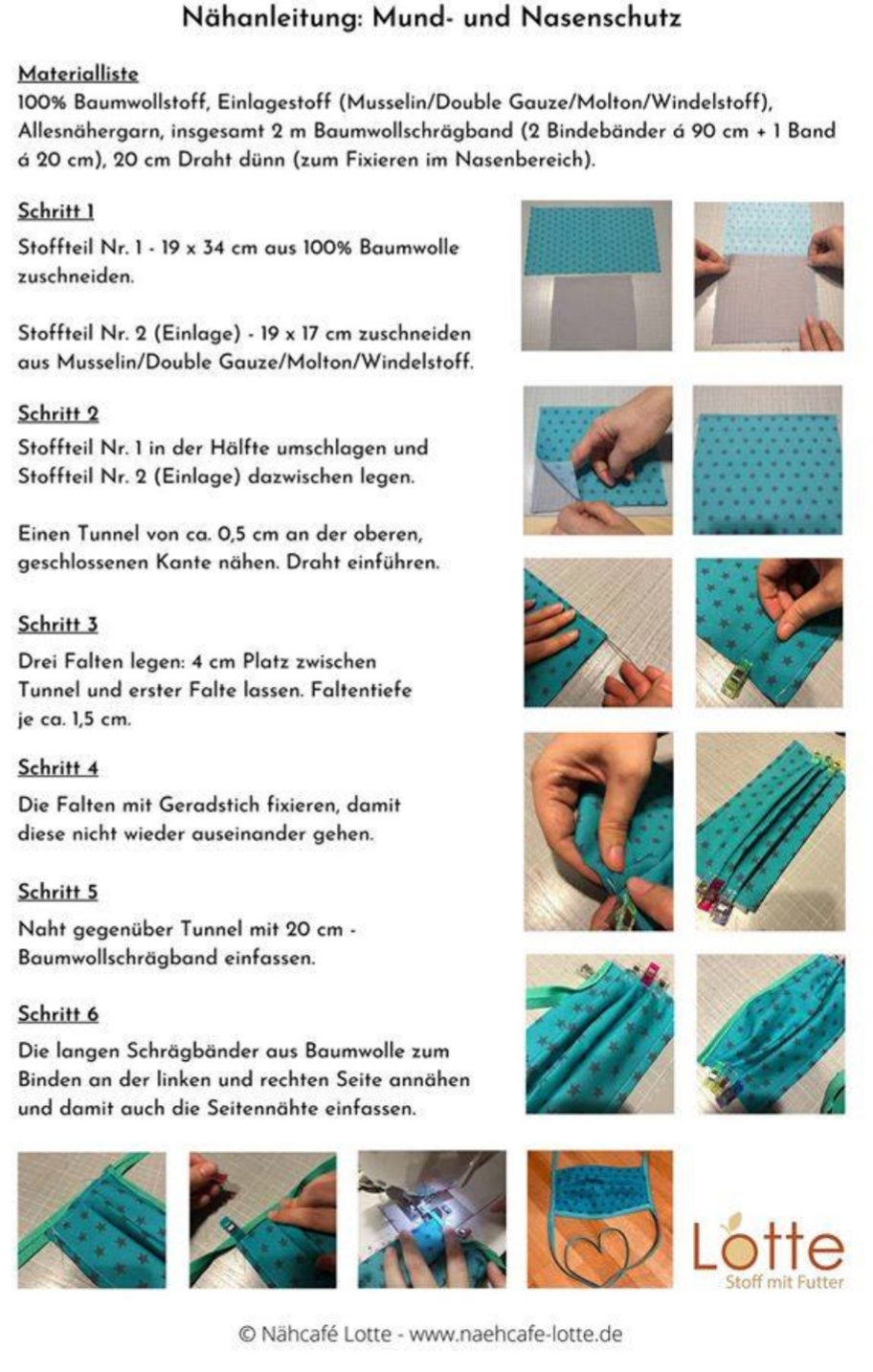 Nähanleitung: Mund- und Nasenschutz

Materialliste
100% Baumwollstoff, Einlagestoff (Musselin/Double Gauze/Molton/Windelstoff), Allesnähergarn, insgesamt 2 m Baumwollschrägband (2 Bindebänder á 90 cm + 1 Band á 20 cm), 20 cm Draht dünn (zum Fixieren im Nasenbereich).

Schritt 1
Stoffteil Nr. 1 - 19 x 34 cm aus 100% Baumwolle zuschneiden.

Stoffteil Nr. 2 (Einlage) - 19 x 17 cm zuschneiden aus Musselin/Double Gauze/Molton/Windelstoff.

Schritt 2
Stoffteil Nr. 1 in der Hälfte umschlagen und Stoffteil Nr. 2 (Einlage) dazwischen legen.

Einen Tunnel von ca. 0,5 cm an der oberen, geschlossenen Kante nähen. Draht einführen.

Schritt 3
Drei Falten legen: 4 cm Platz zwischen Tunnel und erster Falte lassen. Faltentiefe je ca. 1,5 cm.

Schritt 4
Die Falten mit Geradstich fixieren, damit diese nicht wieder auseinander gehen.

Schritt 5
Naht gegenüber Tunnel mit 20 cm - Baumwollschrägband einfassen.

Schritt 6
Die langen Schrägbänder aus Baumwolle zum Binden an der linken und rechten Seite annähen und damit auch die Seitennähte einfassen.

Lotte
Stoff mit Futter

© Nähcafé Lotte - www.naehcafe-lotte.de